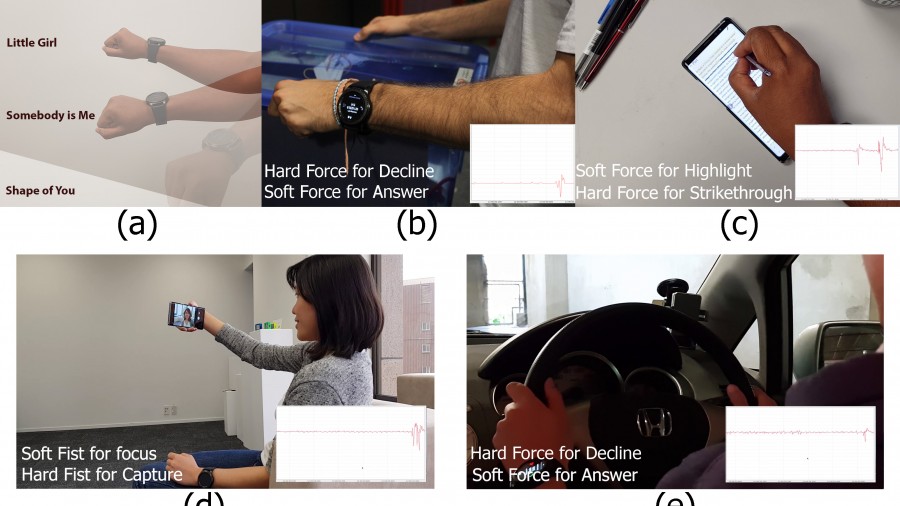 Little Girl

Somebody is Me

Shape of You

(a)

Hard Force for Decline
Soft Force for Answer

(b)

Soft Force for Highlight
Hard Force for Strikethrough

(c)

Soft Fist for focus
Hard Fist for Capture

(d)

Hard Force for Decline
Soft Force for Answer

(e)