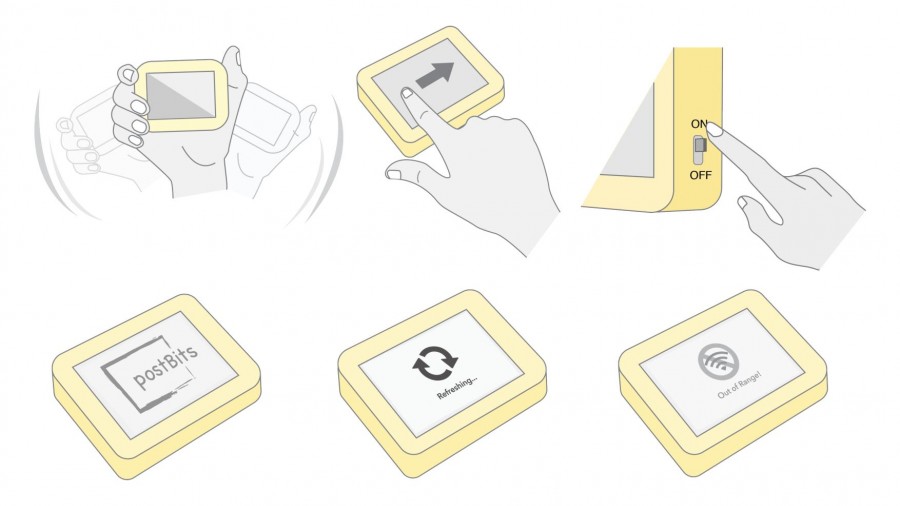 ON
OFF

postBits

Refreshing...

Out of Range!